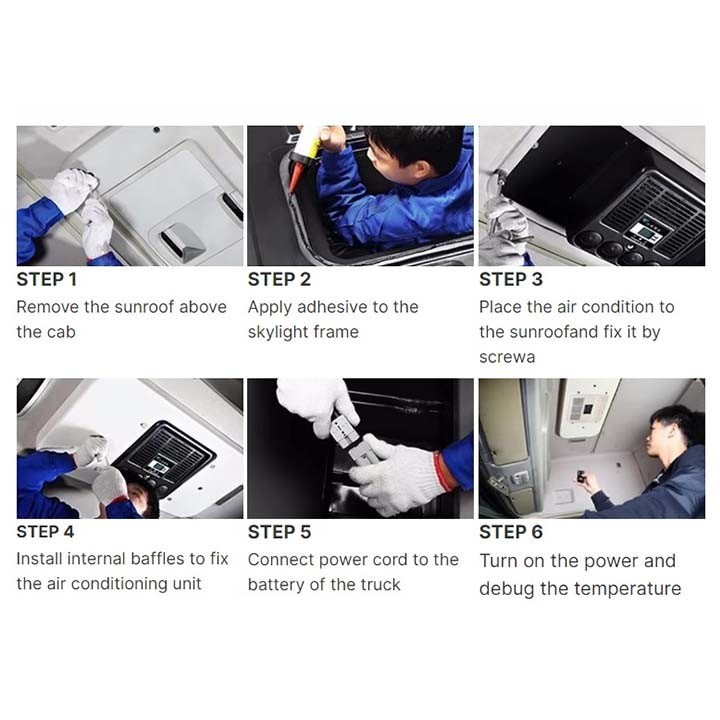 STEP 1
Remove the sunroof above the cab

STEP 2
Apply adhesive to the skylight frame

STEP 3
Place the air condition to the sunroofand fix it by screwa

STEP 4
Install internal baffles to fix the air conditioning unit

STEP 5
Connect power cord to the battery of the truck

STEP 6
Turn on the power and debug the temperature